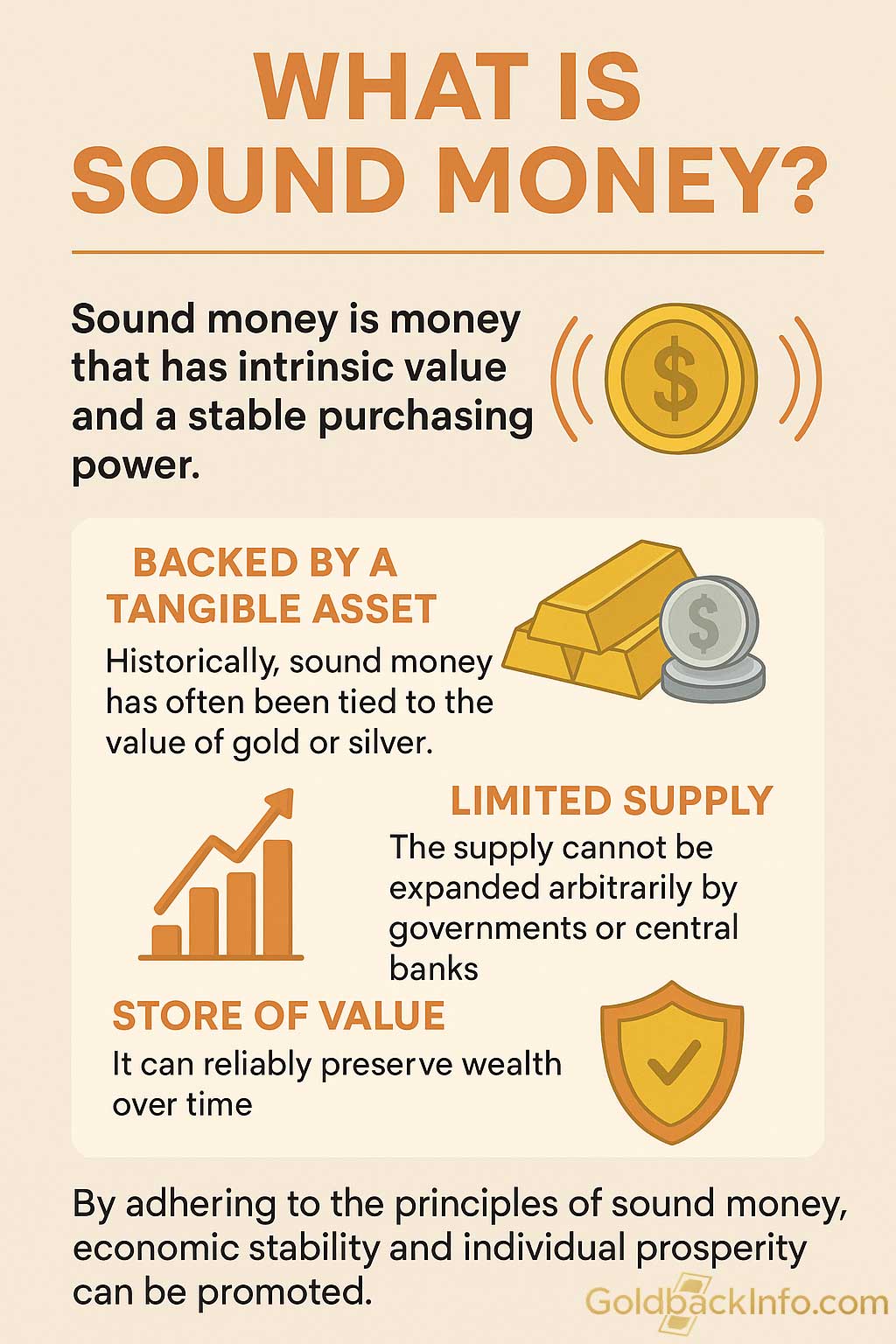 WHAT IS SOUND MONEY?

Sound money is money that has intrinsic value and a stable purchasing power.

$

BACKED BY A TANGIBLE ASSET

Historically, sound money has often been tied to the value of gold or silver.

$

LIMITED SUPPLY

The supply cannot be expanded arbitrarily by governments or central banks

STORE OF VALUE

It can reliably preserve wealth over time

By adhering to the principles of sound money, economic stability and individual prosperity can be promoted.

GoldbackInfo.com