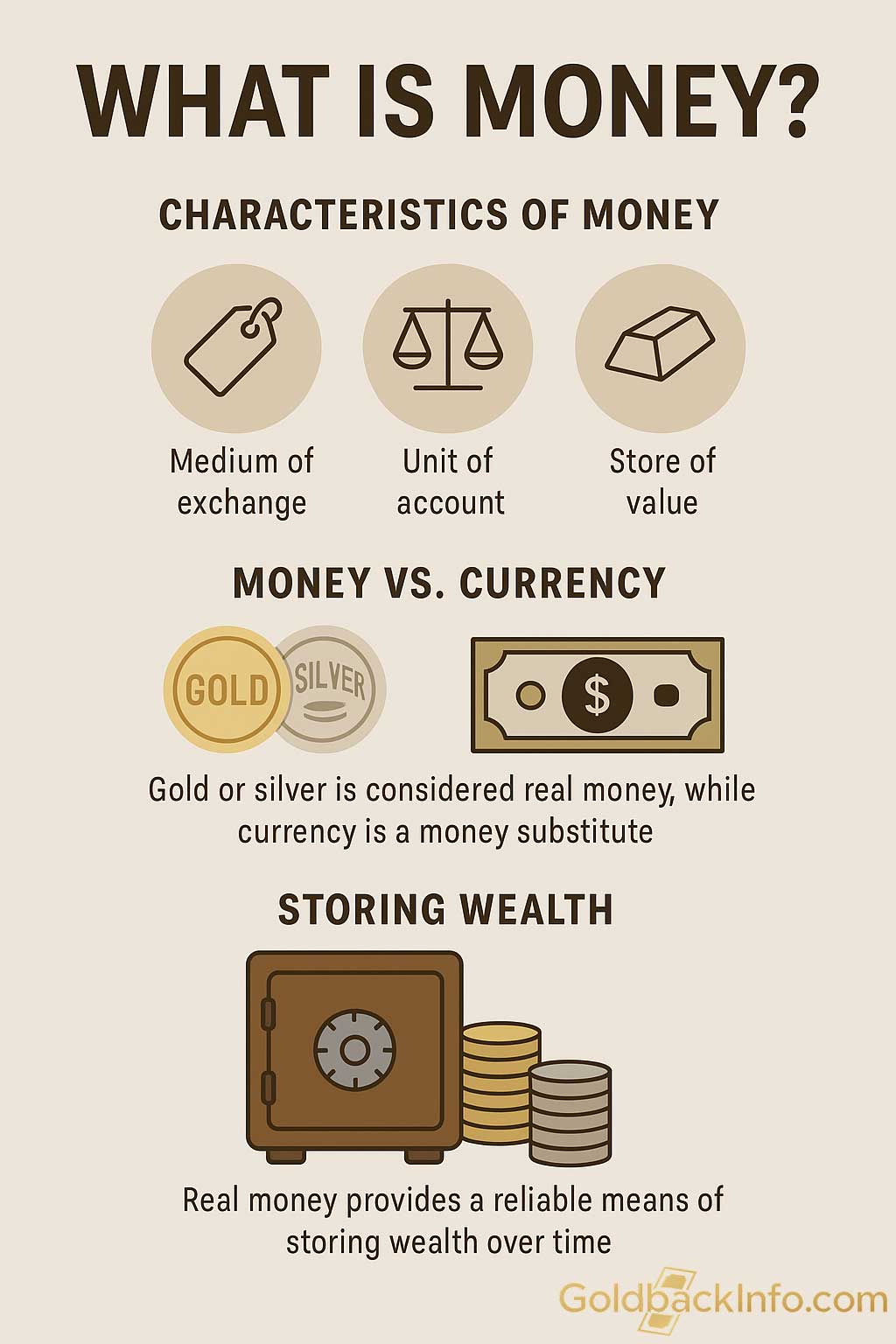 WHAT IS MONEY?

CHARACTERISTICS OF MONEY

Medium of exchange

Unit of account

Store of value

MONEY VS. CURRENCY

GOLD

SILVER

$

Gold or silver is considered real money, while currency is a money substitute

STORING WEALTH

Real money provides a reliable means of storing wealth over time

GoldbackInfo.com