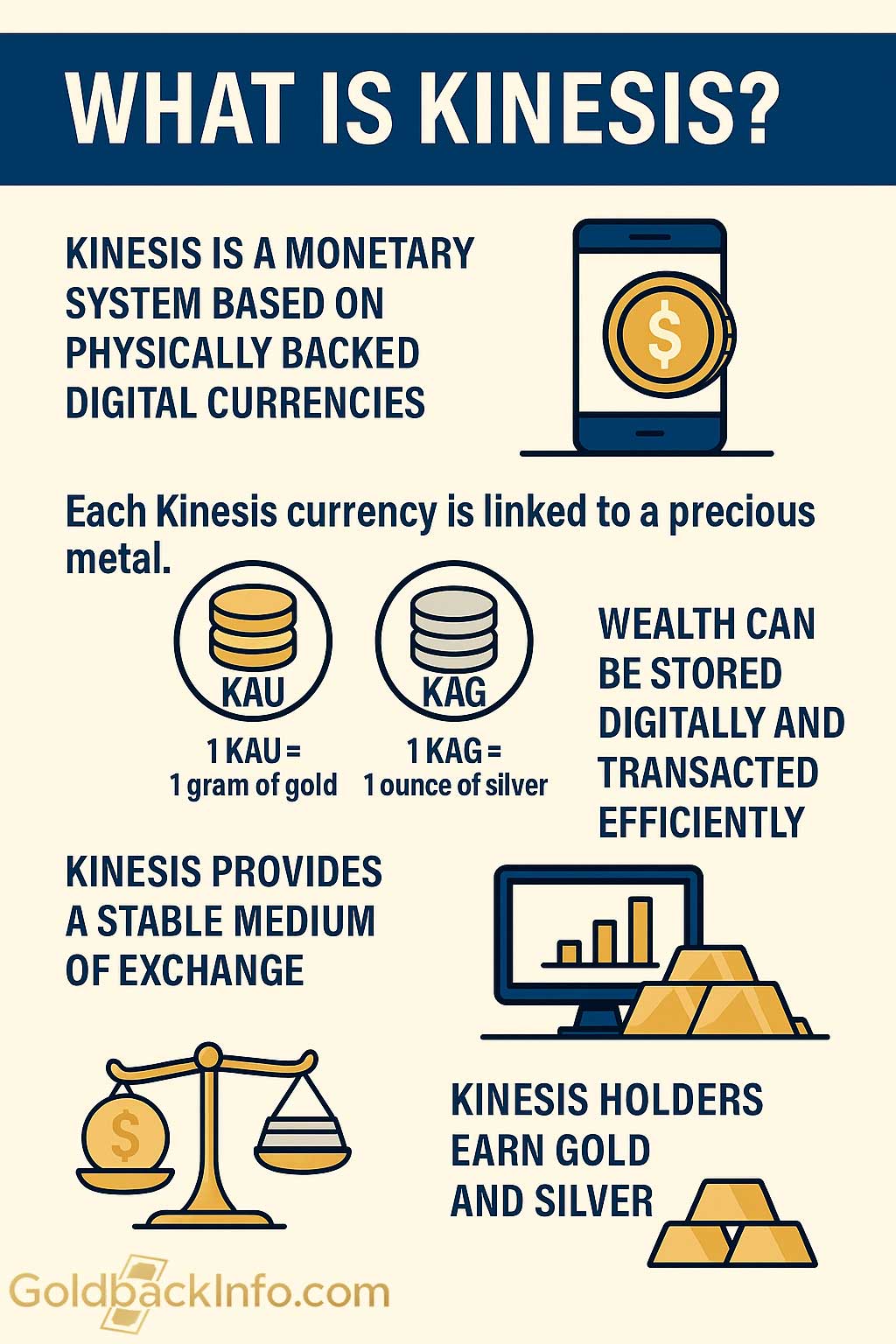 WHAT IS KINESIS?

KINESIS IS A MONETARY SYSTEM BASED ON PHYSICALLY BACKED DIGITAL CURRENCIES

$

Each Kinesis currency is linked to a precious metal.

KAU

1 KAU = 1 gram of gold

KAG

1 KAG = 1 ounce of silver

WEALTH CAN BE STORED DIGITALLY AND TRANSACTED EFFICIENTLY

KINESIS PROVIDES A STABLE MEDIUM OF EXCHANGE

$

KINESIS HOLDERS EARN GOLD AND SILVER

GoldbackInfo.com