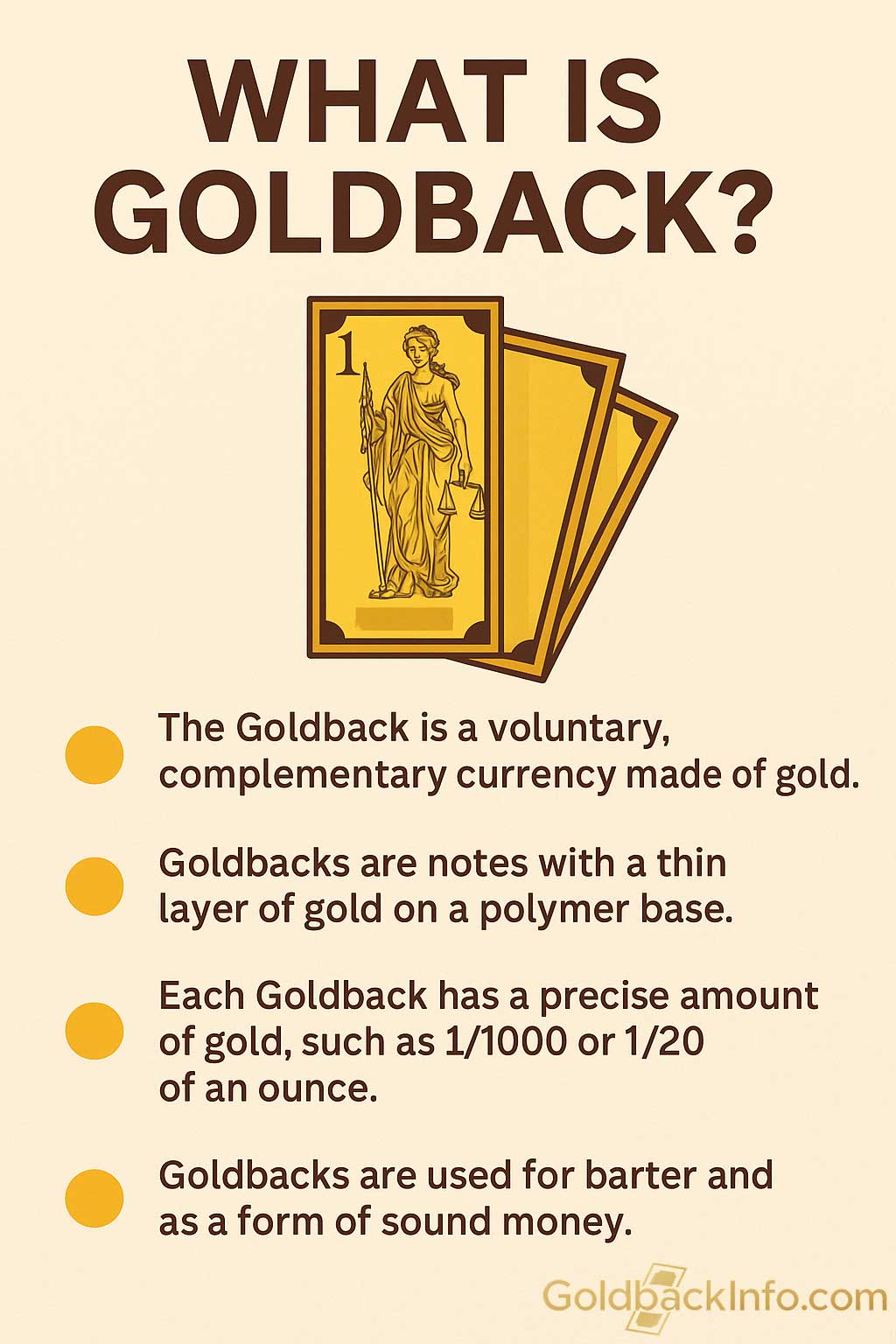 WHAT IS GOLDBACK?

1

The Goldback is a voluntary, complementary currency made of gold.

Goldbacks are notes with a thin layer of gold on a polymer base.

Each Goldback has a precise amount of gold, such as 1/1000 or 1/20 of an ounce.

Goldbacks are used for barter and as a form of sound money.

GoldbackInfo.com